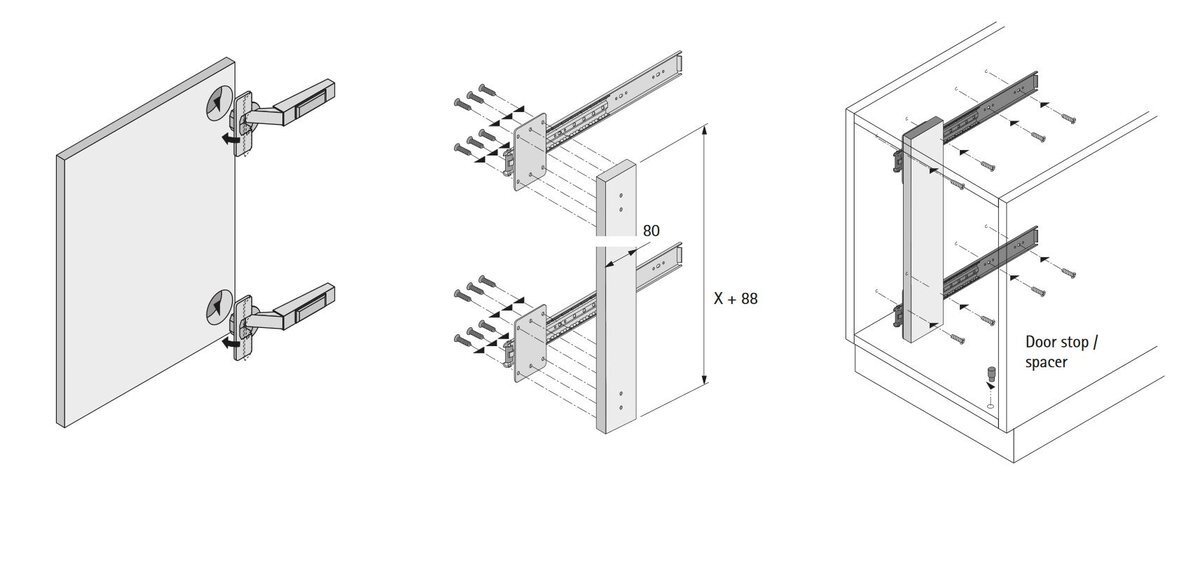 80

X + 88

Door stop / spacer