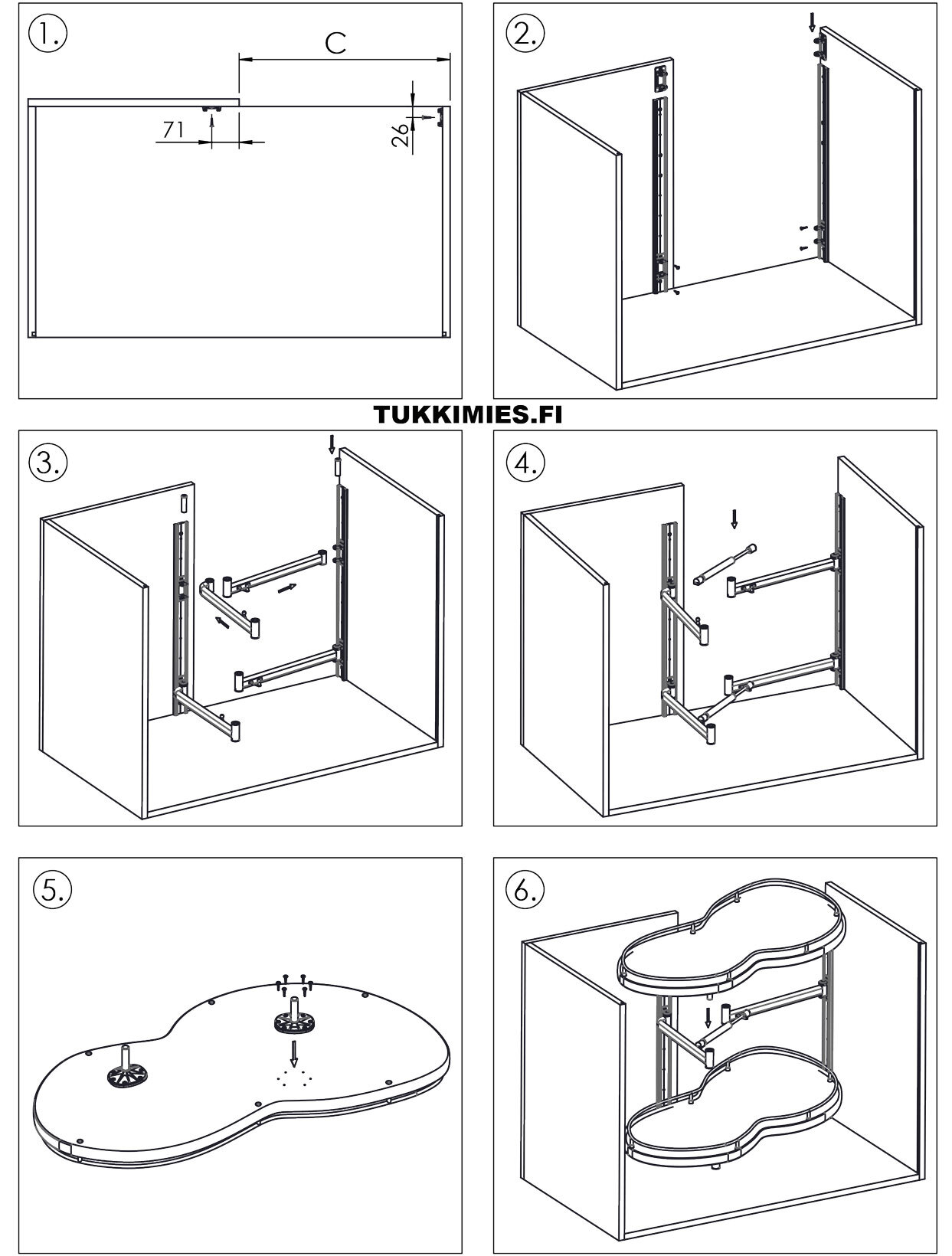 1.

C

71

26

2.

TUKKIMIES.FI

3.

4.

5.

6.