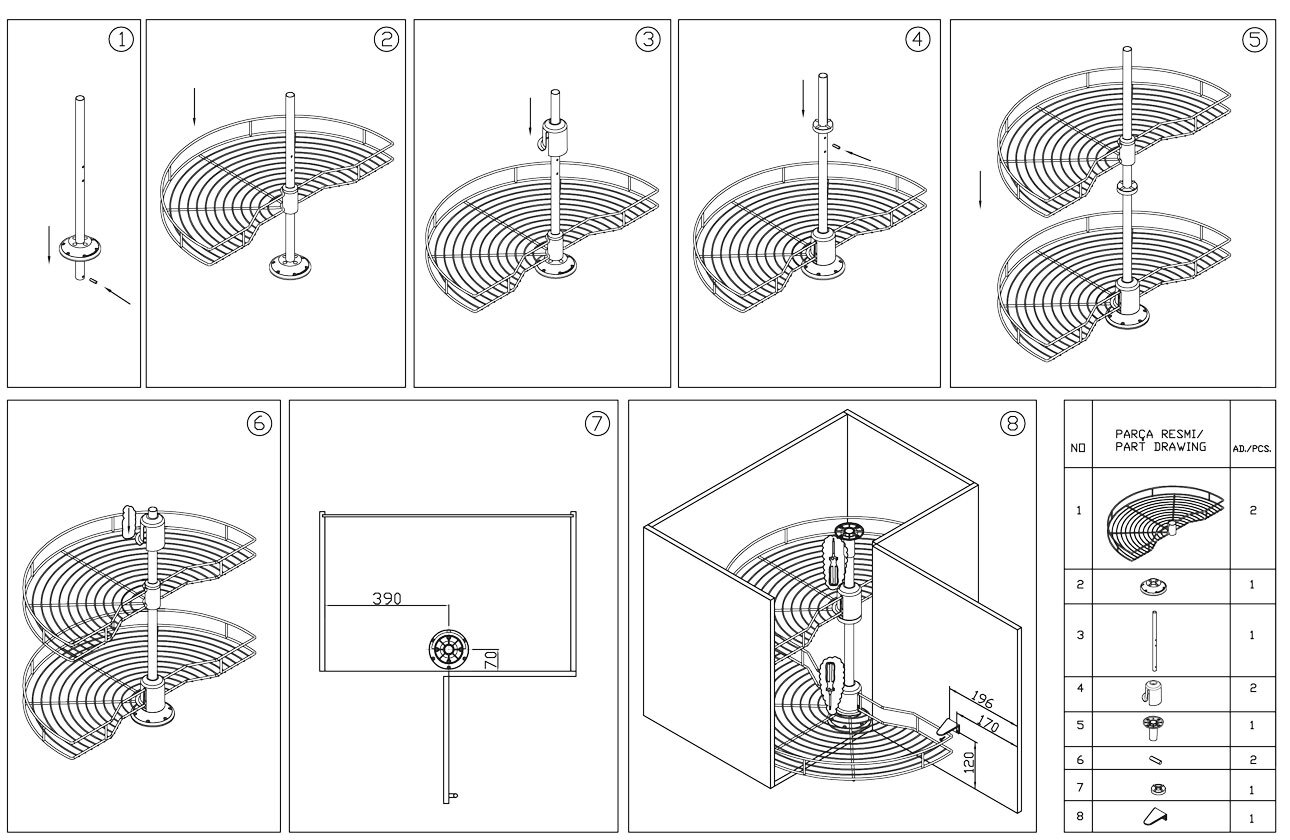 ①

②

③

④

⑤

⑥

⑦

390

70

⑧

196

170

120

| NO | PARÇA RESMI/ PART DRAWING | AD./PCS. |
|---|---|---|
| 1 | | 2 |
| 2 | | 1 |
| 3 | | 1 |
| 4 | | 2 |
| 5 | | 1 |
| 6 | | 2 |
| 7 | | 1 |
| 8 | | 1 |