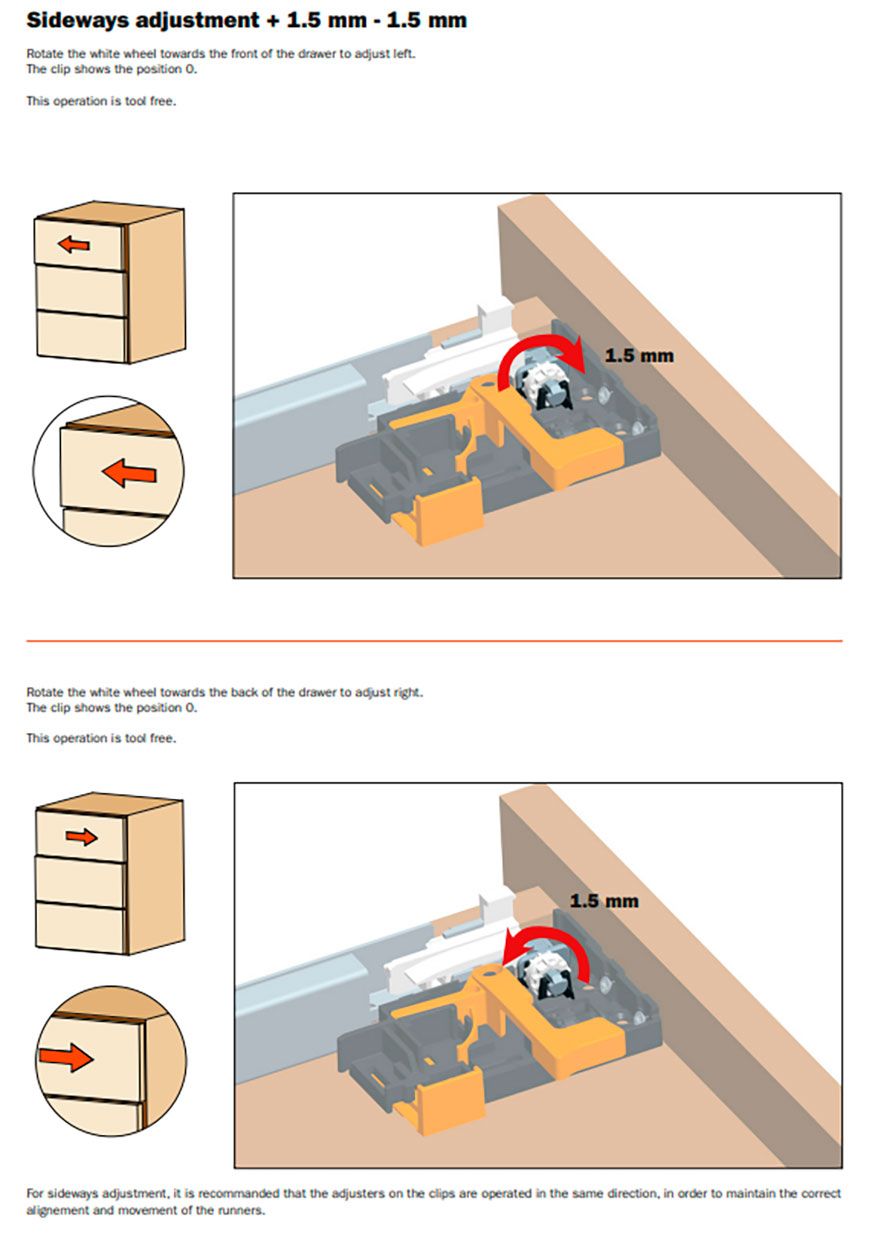 Sideways adjustment + 1.5 mm - 1.5 mm

Rotate the white wheel towards the front of the drawer to adjust left.
The clip shows the position 0.

This operation is tool free.

1.5 mm

Rotate the white wheel towards the back of the drawer to adjust right.
The clip shows the position 0.

This operation is tool free.

1.5 mm

For sideways adjustment, it is recommanded that the adjusters on the clips are operated in the same direction, in order to maintain the correct alignement and movement of the runners.