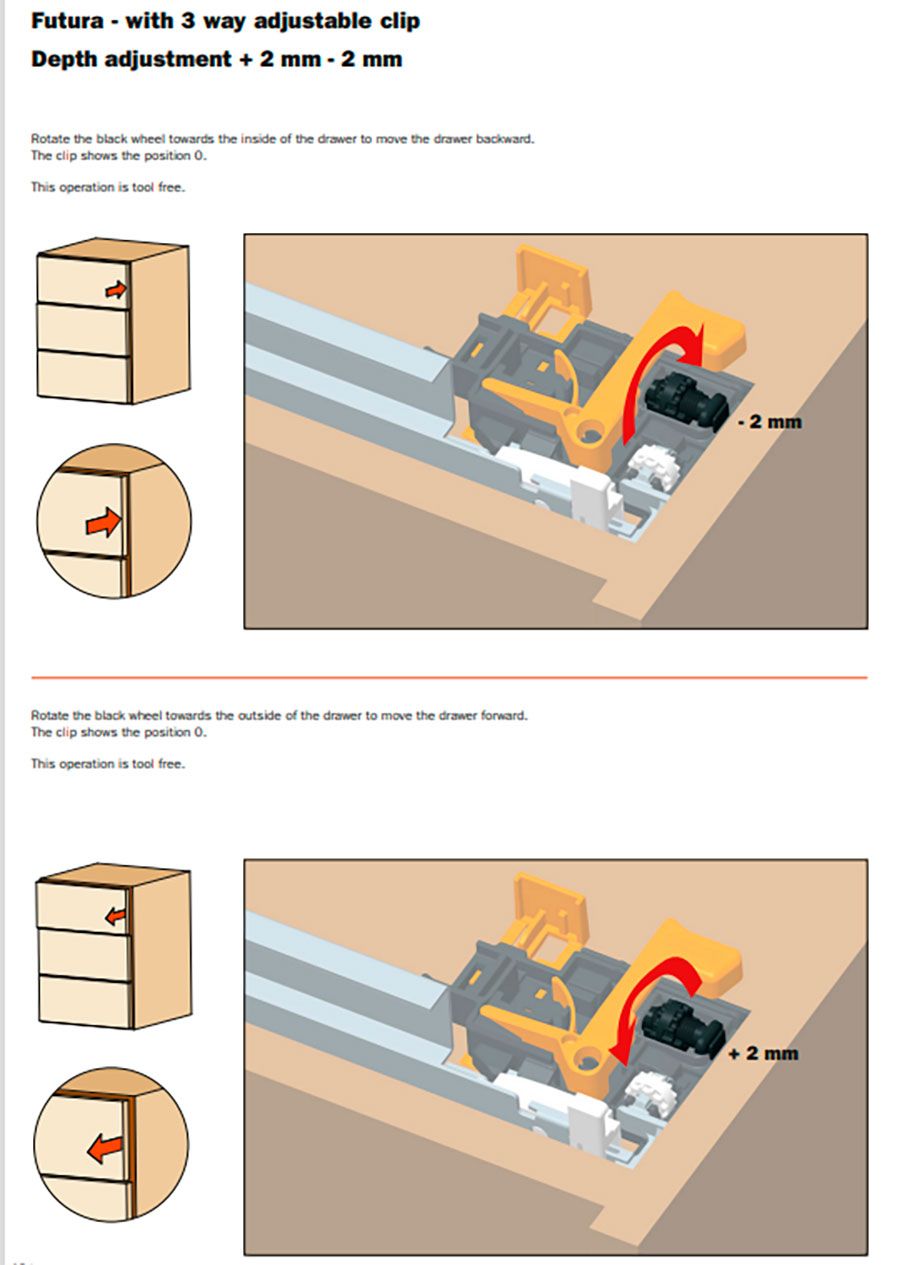 Futura - with 3 way adjustable clip
Depth adjustment + 2 mm - 2 mm

Rotate the black wheel towards the inside of the drawer to move the drawer backward.
The clip shows the position 0.

This operation is tool free.

- 2 mm

Rotate the black wheel towards the outside of the drawer to move the drawer forward.
The clip shows the position 0.

This operation is tool free.

+ 2 mm