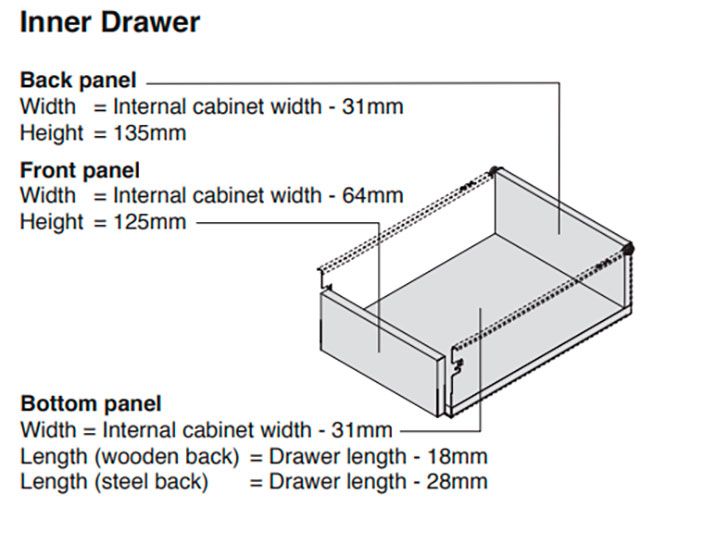 Inner Drawer

Back panel
Width = Internal cabinet width - 31mm
Height = 135mm

Front panel
Width = Internal cabinet width - 64mm
Height = 125mm

Bottom panel
Width = Internal cabinet width - 31mm
Length (wooden back) = Drawer length - 18mm
Length (steel back) = Drawer length - 28mm