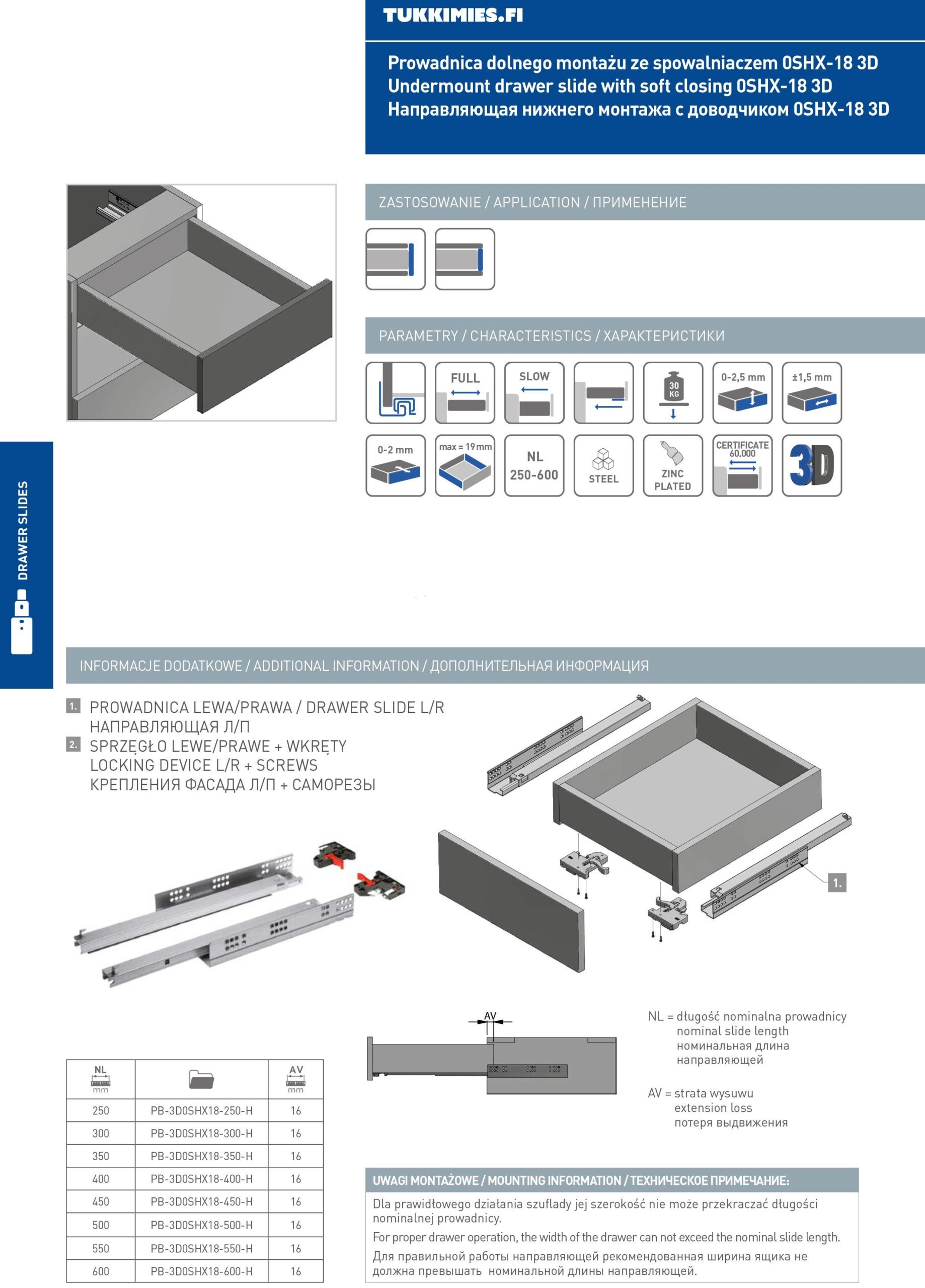 TUKKIMIES.FI

Prowadnica dolnego montażu ze spowalniaczem 0SHX-18 3D
Undermount drawer slide with soft closing 0SHX-18 3D
Направляющая нижнего монтажа с доводчиком 0SHX-18 3D

ZASTOSOWANIE / APPLICATION / ПРИМЕНЕНИЕ

PARAMETRY / CHARACTERISTICS / ХАРАКТЕРИСТИКИ

FULL
SLOW
30 KG
0-2,5 mm
±1,5 mm
0-2 mm
max = 19 mm
NL 250-600
STEEL
ZINC PLATED
CERTIFICATE 60.000
3D

DRAWER SLIDES

INFORMACJE DODATKOWE / ADDITIONAL INFORMATION / ДОПОЛНИТЕЛЬНАЯ ИНФОРМАЦИЯ

1. PROWADNICA LEWA/PRAWA / DRAWER SLIDE L/R
НАПРАВЛЯЮЩАЯ Л/П
2. SPRZĘGŁO LEWE/PRAWE + WKRĘTY
LOCKING DEVICE L/R + SCREWS
КРЕПЛЕНИЯ ФАСАДА Л/П + САМОРЕЗЫ

1.

AV

NL = długość nominalna prowadnicy
nominal slide length
номинальная длина направляющей

AV = strata wysuwu
extension loss
потеря выдвижения

| NL mm | | AV mm |
|---|---|---|
| 250 | PB-3D0SHX18-250-H | 16 |
| 300 | PB-3D0SHX18-300-H | 16 |
| 350 | PB-3D0SHX18-350-H | 16 |
| 400 | PB-3D0SHX18-400-H | 16 |
| 450 | PB-3D0SHX18-450-H | 16 |
| 500 | PB-3D0SHX18-500-H | 16 |
| 550 | PB-3D0SHX18-550-H | 16 |
| 600 | PB-3D0SHX18-600-H | 16 |

UWAGI MONTAŻOWE / MOUNTING INFORMATION / ТЕХНИЧЕСКОЕ ПРИМЕЧАНИЕ:
Dla prawidłowego działania szuflady jej szerokość nie może przekraczać długości nominalnej prowadnicy.
For proper drawer operation, the width of the drawer can not exceed the nominal slide length.
Для правильной работы направляющей рекомендованная ширина ящика не должна превышать номинальной длины направляющей.